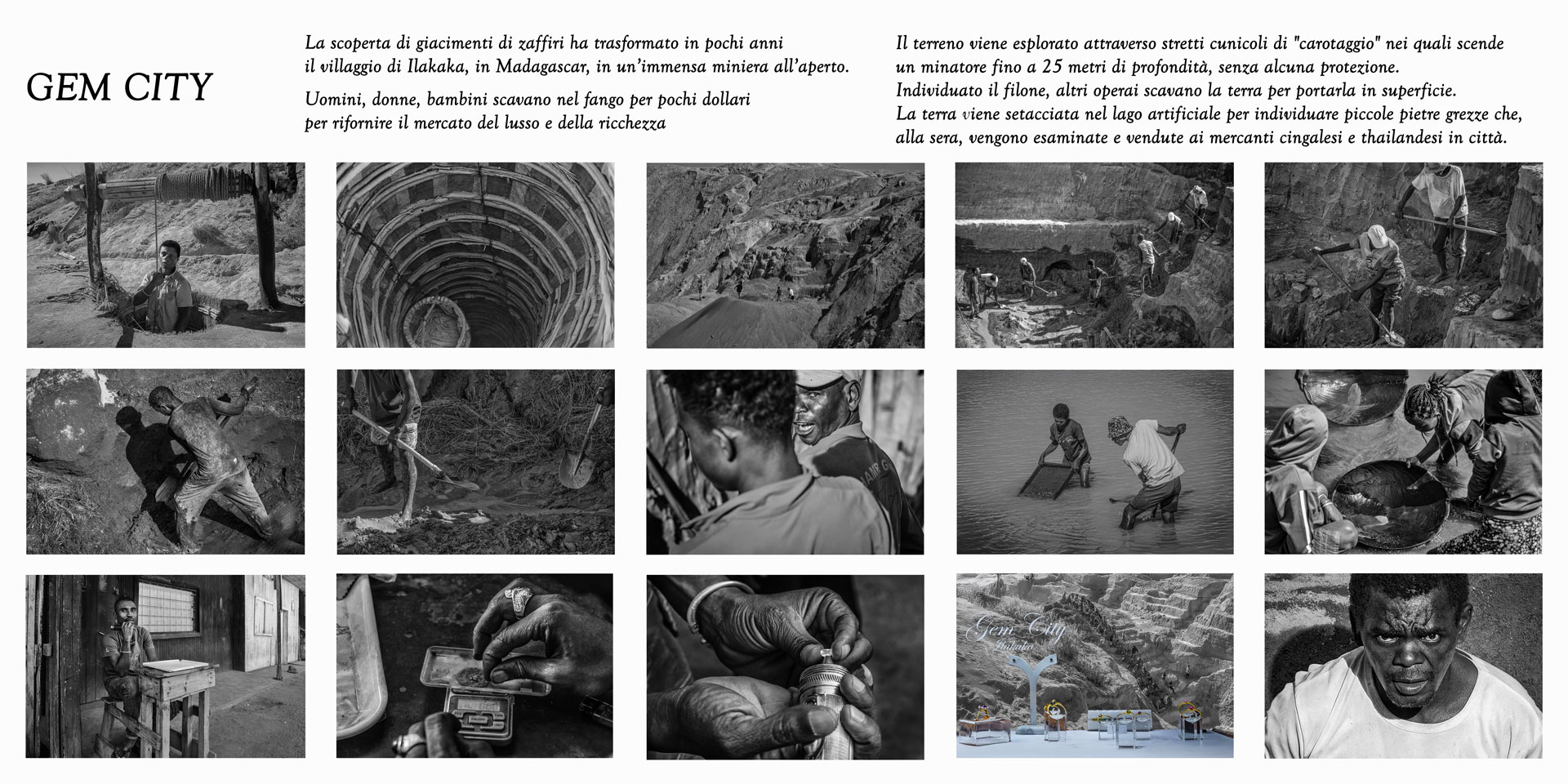 GEM CITY

La scoperta di giacimenti di zaffiri ha trasformato in pochi anni il villaggio di Ilakaka, in Madagascar, in un'immensa miniera all'aperto.

Uomini, donne, bambini scavano nel fango per pochi dollari per rifornire il mercato del lusso e della ricchezza

Il terreno viene esplorato attraverso stretti cunicoli di "carotaggio" nei quali scende un minatore fino a 25 metri di profondità, senza alcuna protezione.
Individuato il filone, altri operai scavano la terra per portarla in superficie.
La terra viene setacciata nel lago artificiale per individuare piccole pietre grezze che, alla sera, vengono esaminate e vendute ai mercanti cingalesi e thailandesi in città.

Gem City
Ilakaka